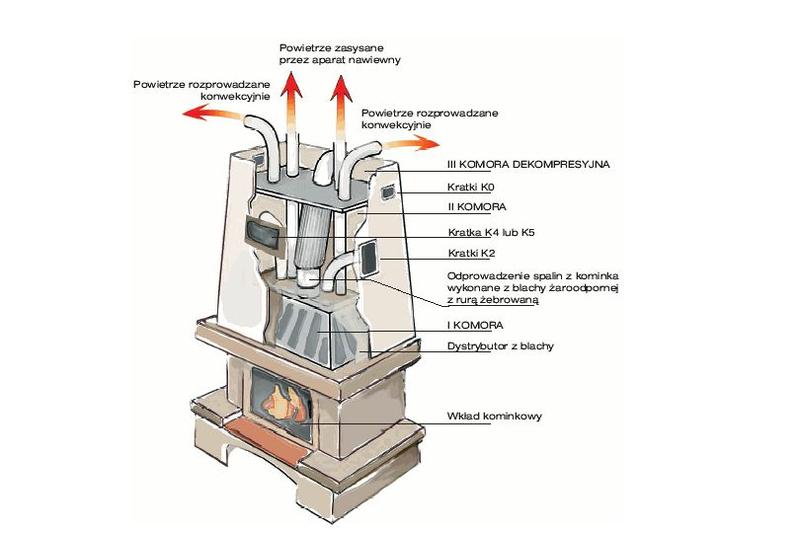 Powietrze zasysane przez aparat nawiewny

Powietrze rozprowadzane konwekcyjnie

Powietrze rozprowadzane konwekcyjnie

III KOMORA DEKOMPRESYJNA

Kratki K0

II KOMORA

Kratka K4 lub K5

Kratki K2

Odprowadzenie spalin z kominka wykonane z blachy żaroodpornej z rurą żebrowaną

I KOMORA

Dystrybutor z blachy

Wkład kominkowy